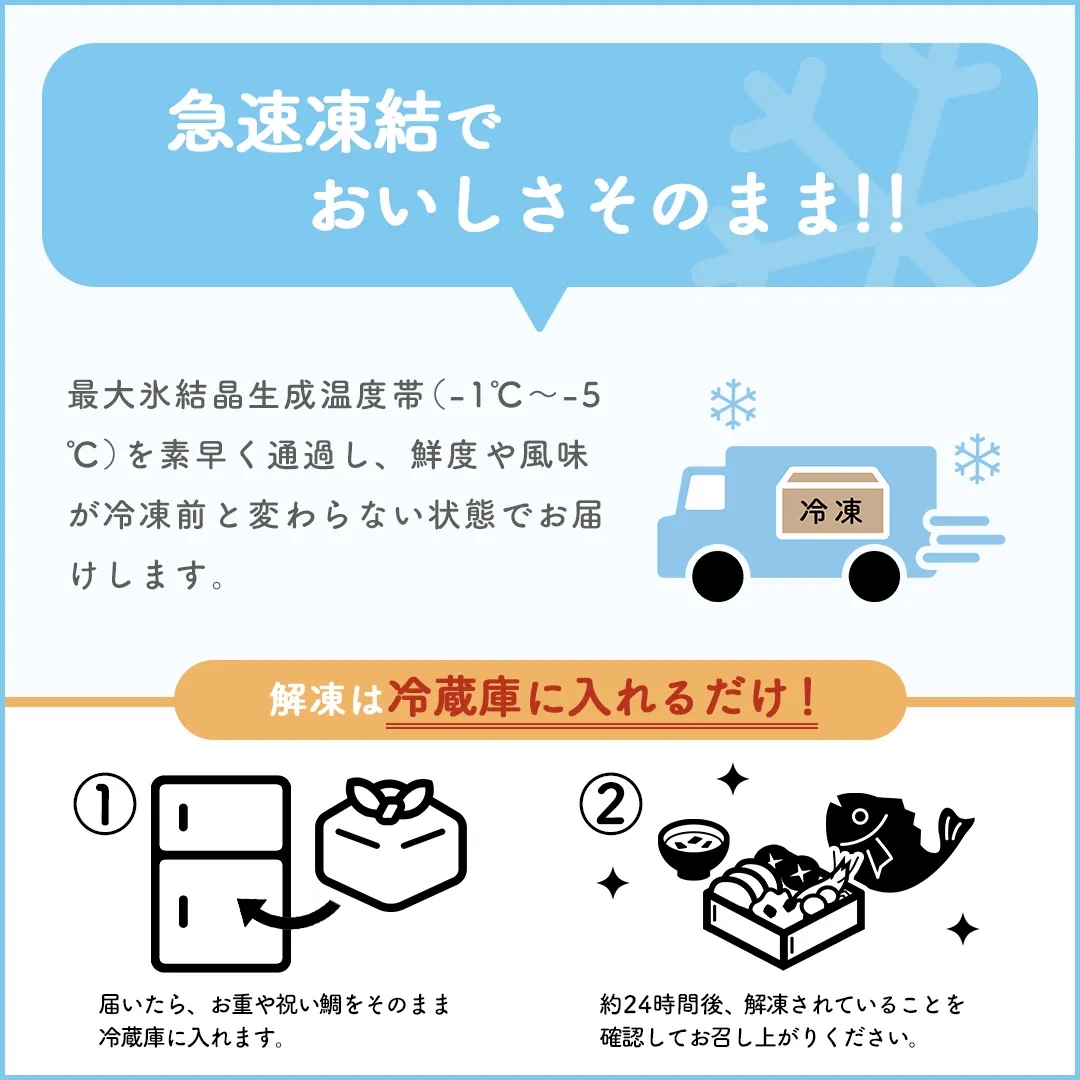 急速凍結で
おいしさそのまま!!

最大氷結晶生成温度帯（-1℃～-5℃）を素早く通過し、鮮度や風味が冷凍前と変わらない状態でお届けします。

冷凍

解凍は冷蔵庫に入れるだけ！

①

届いたら、お重や祝い鯛をそのまま冷蔵庫に入れます。

②

約24時間後、解凍されていることを確認してお召し上がりください。